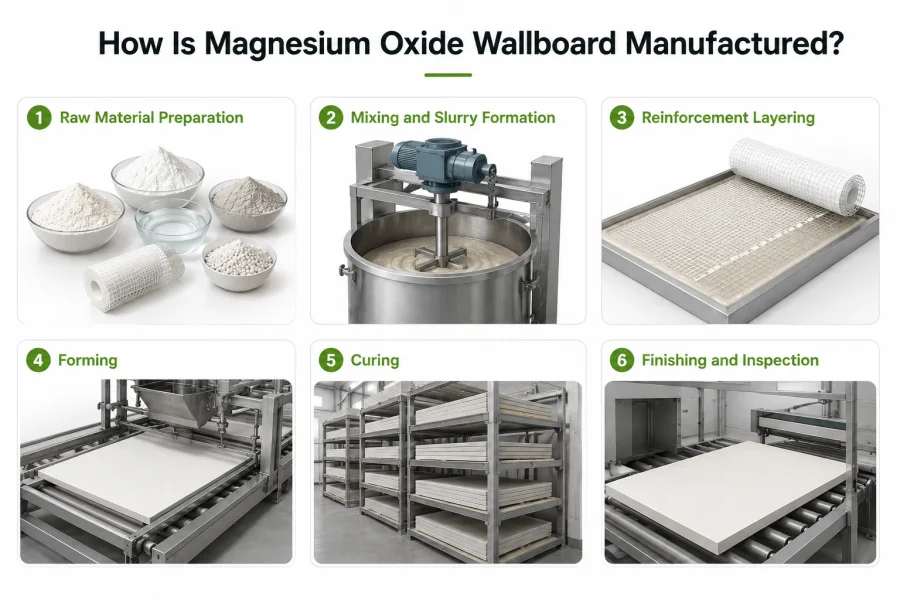 How Is Magnesium Oxide Wallboard Manufactured?

1 Raw Material Preparation

2 Mixing and Slurry Formation

3 Reinforcement Layering

4 Forming

5 Curing

6 Finishing and Inspection